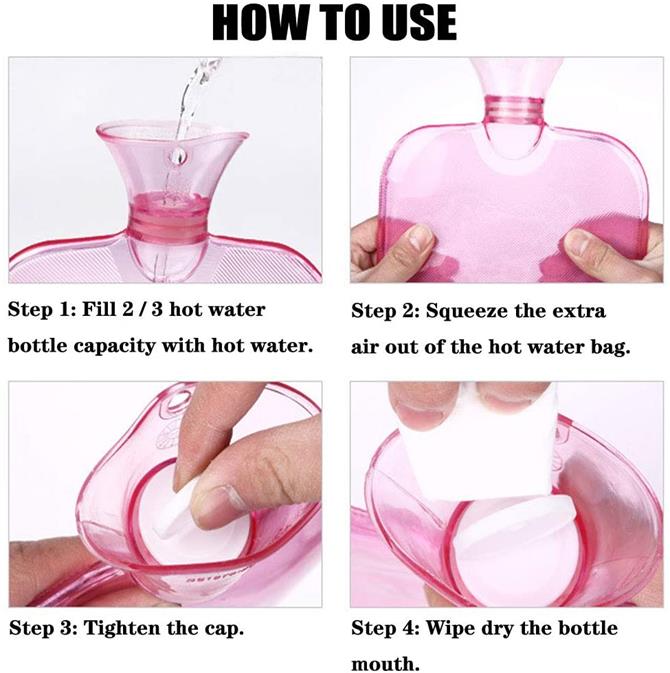 HOW TO USE

Step 1: Fill 2 / 3 hot water bottle capacity with hot water.

Step 2: Squeeze the extra air out of the hot water bag.

Step 3: Tighten the cap.

Step 4: Wipe dry the bottle mouth.